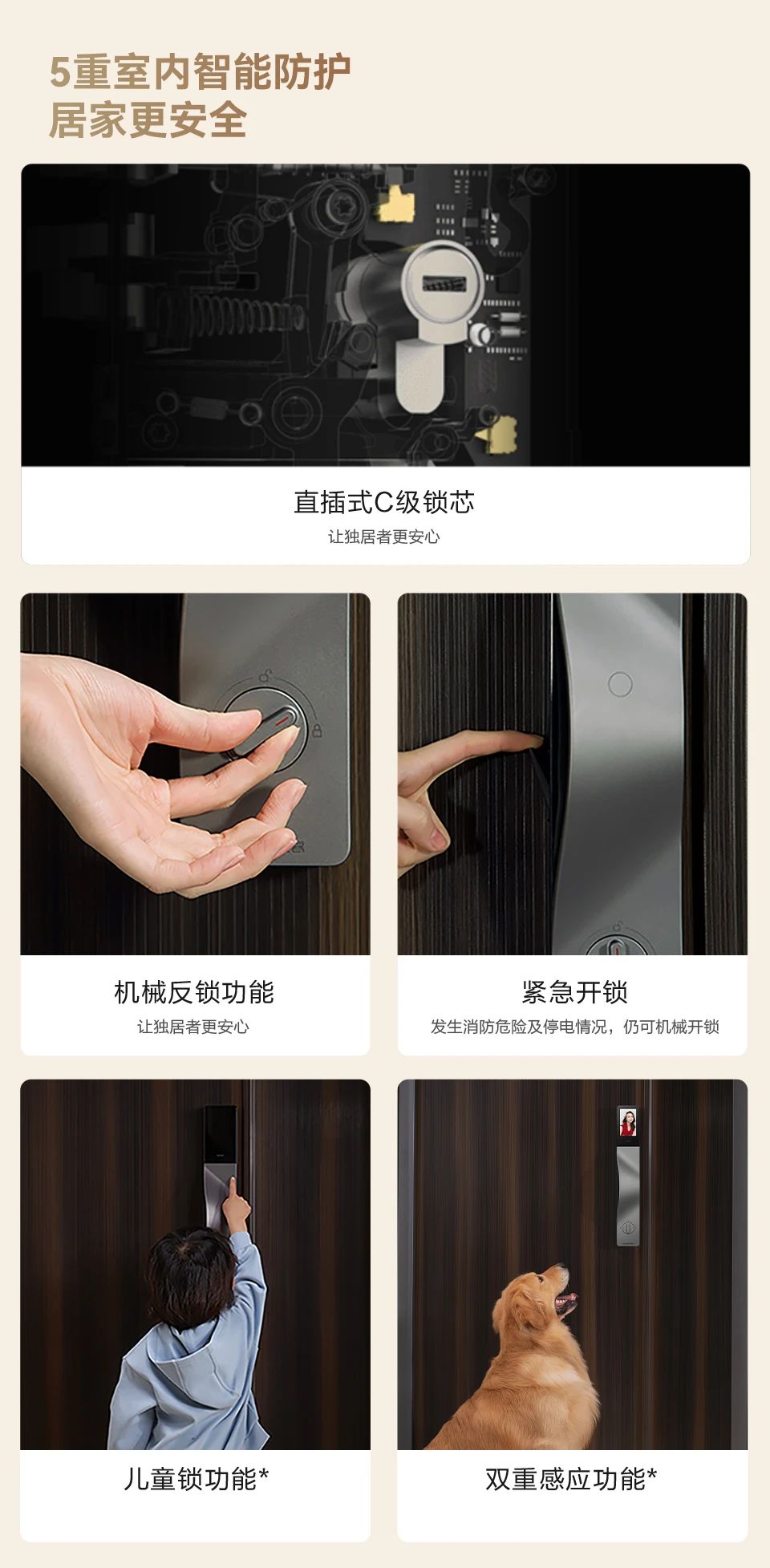 5重室内智能防护
居家更安全

直插式C级锁芯
让独居者更安心

机械反锁功能
让独居者更安心

紧急开锁
发生消防危险及停电情况，仍可机械开锁

儿童锁功能*

双重感应功能*